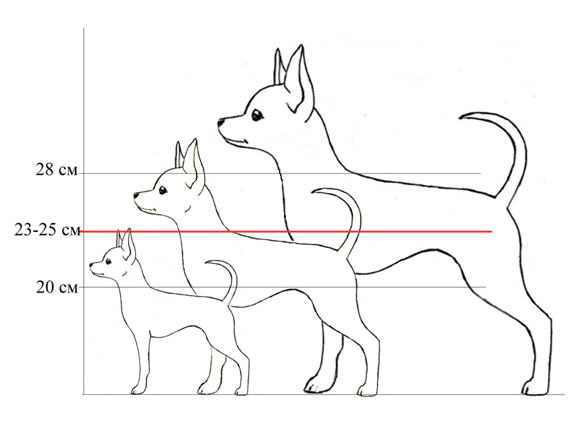 28 см
23-25 см
20 см